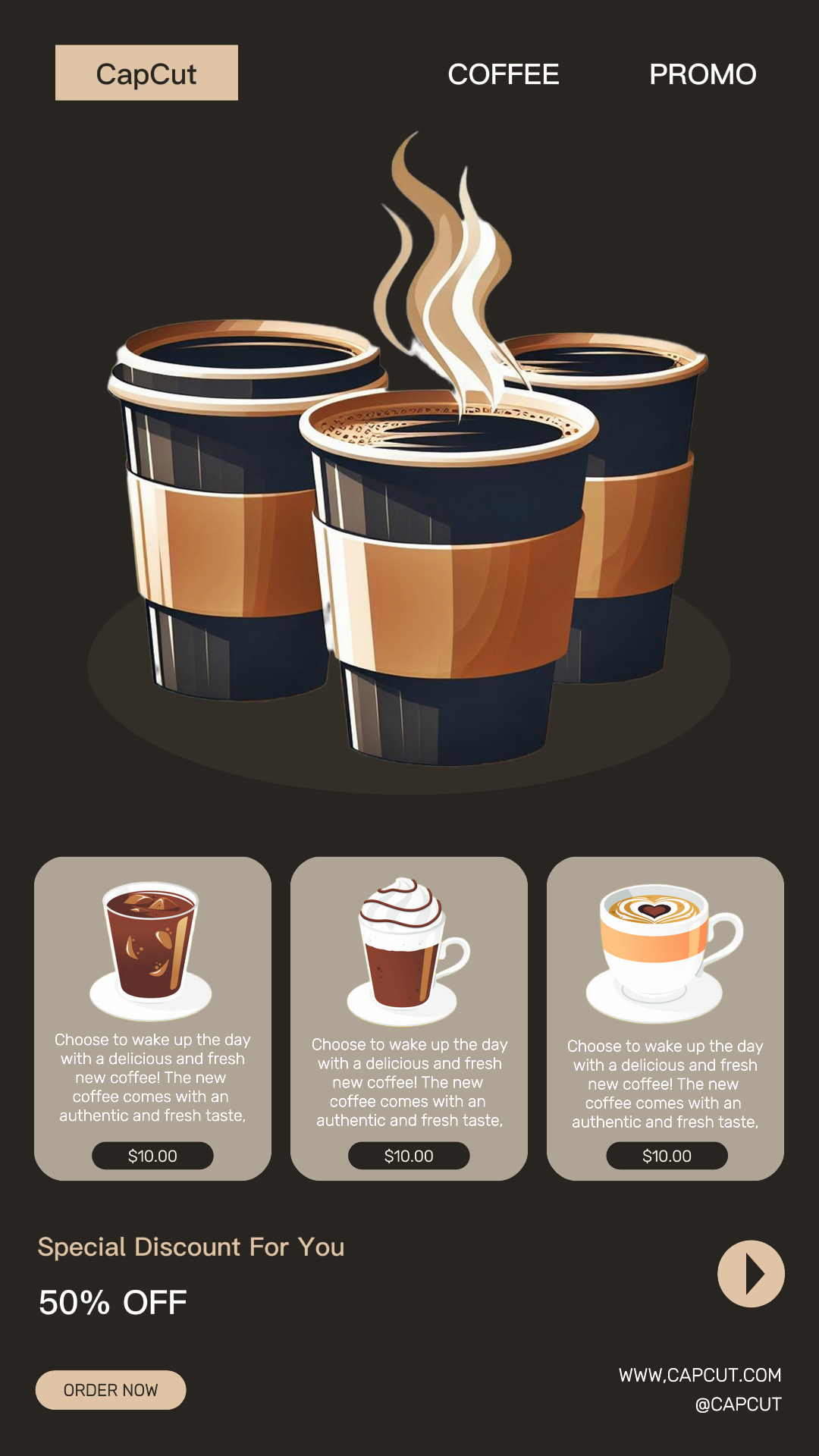 CapCut

COFFEE

PROMO

Choose to wake up the day with a delicious and fresh new coffee! The new coffee comes with an authentic and fresh taste.

$10.00

Choose to wake up the day with a delicious and fresh new coffee! The new coffee comes with an authentic and fresh taste.

$10.00

Choose to wake up the day with a delicious and fresh new coffee! The new coffee comes with an authentic and fresh taste.

$10.00

Special Discount For You

50% OFF

ORDER NOW

WWW.CAPCUT.COM
@CAPCUT