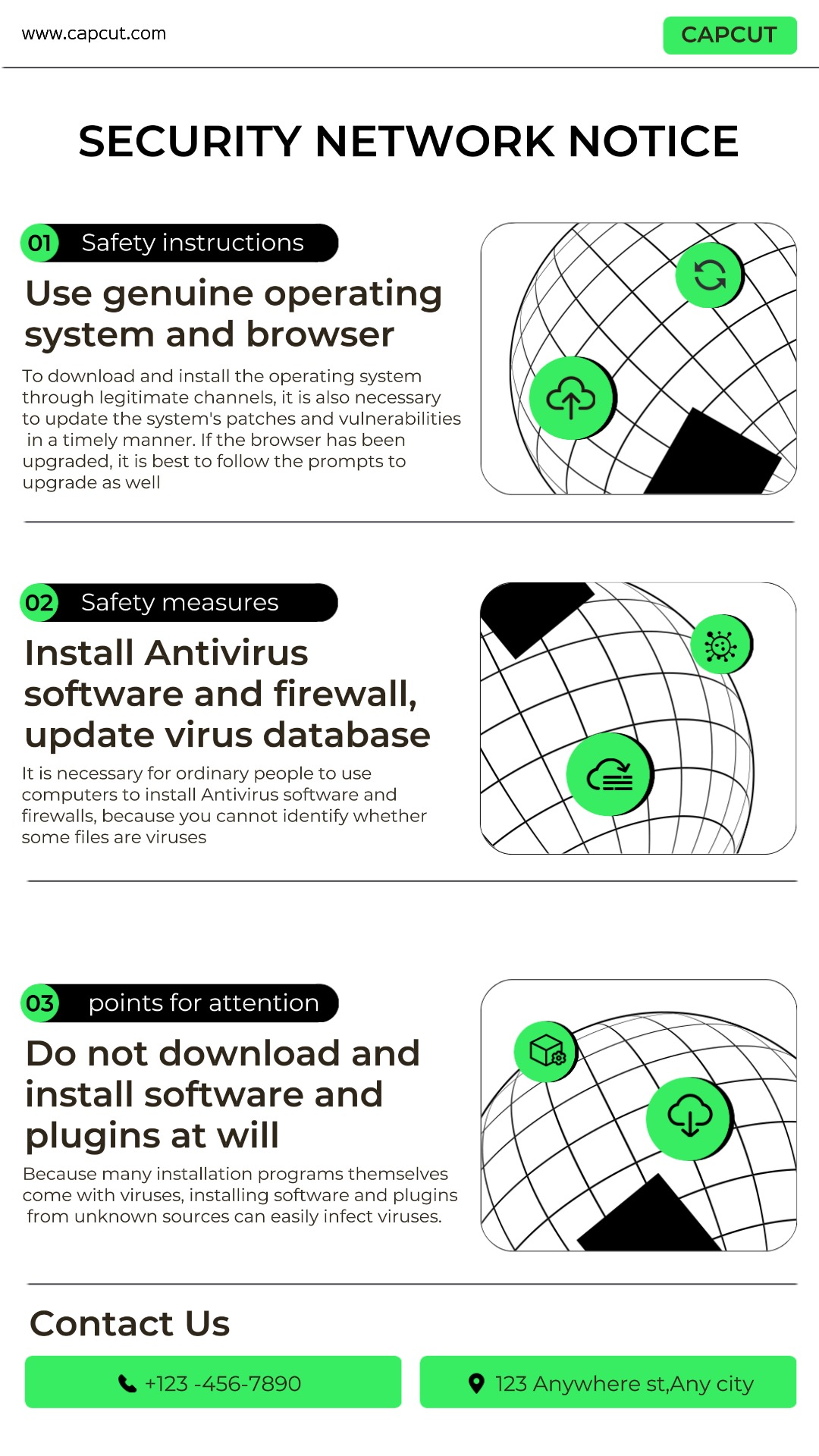 www.capcut.com

CAPCUT

SECURITY NETWORK NOTICE

01 Safety instructions

Use genuine operating system and browser

To download and install the operating system through legitimate channels, it is also necessary to update the system's patches and vulnerabilities in a timely manner. If the browser has been upgraded, it is best to follow the prompts to upgrade as well

02 Safety measures

Install Antivirus software and firewall, update virus database

It is necessary for ordinary people to use computers to install Antivirus software and firewalls, because you cannot identify whether some files are viruses

03 points for attention

Do not download and install software and plugins at will

Because many installation programs themselves come with viruses, installing software and plugins from unknown sources can easily infect viruses.

Contact Us

+123 -456-7890

123 Anywhere st,Any city