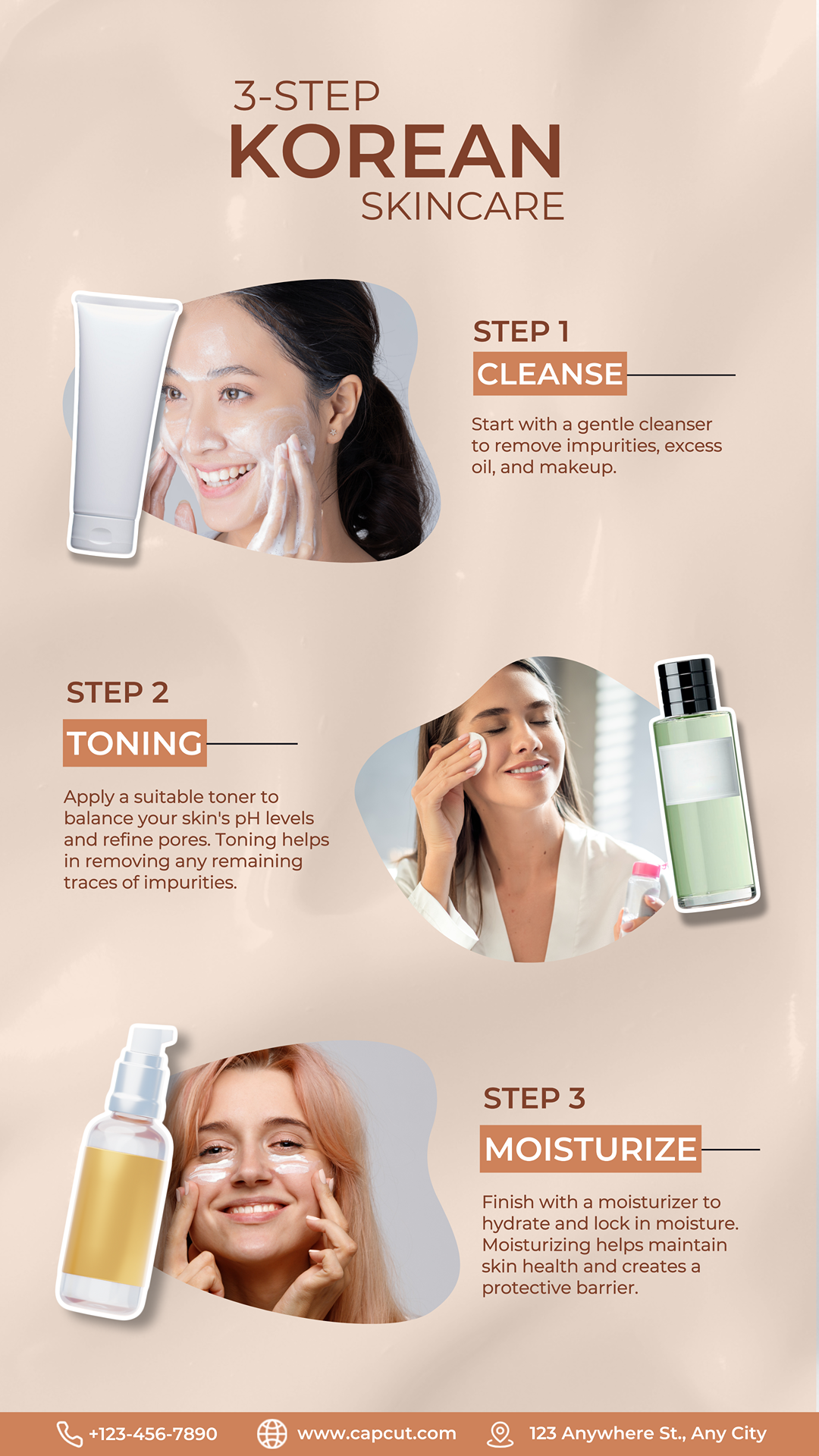 3-STEP
KOREAN
SKINCARE

STEP 1
CLEANSE

Start with a gentle cleanser to remove impurities, excess oil, and makeup.

STEP 2
TONING

Apply a suitable toner to balance your skin's pH levels and refine pores. Toning helps in removing any remaining traces of impurities.

STEP 3
MOISTURIZE

Finish with a moisturizer to hydrate and lock in moisture. Moisturizing helps maintain skin health and creates a protective barrier.

+123-456-7890 www.capcut.com 123 Anywhere St., Any City