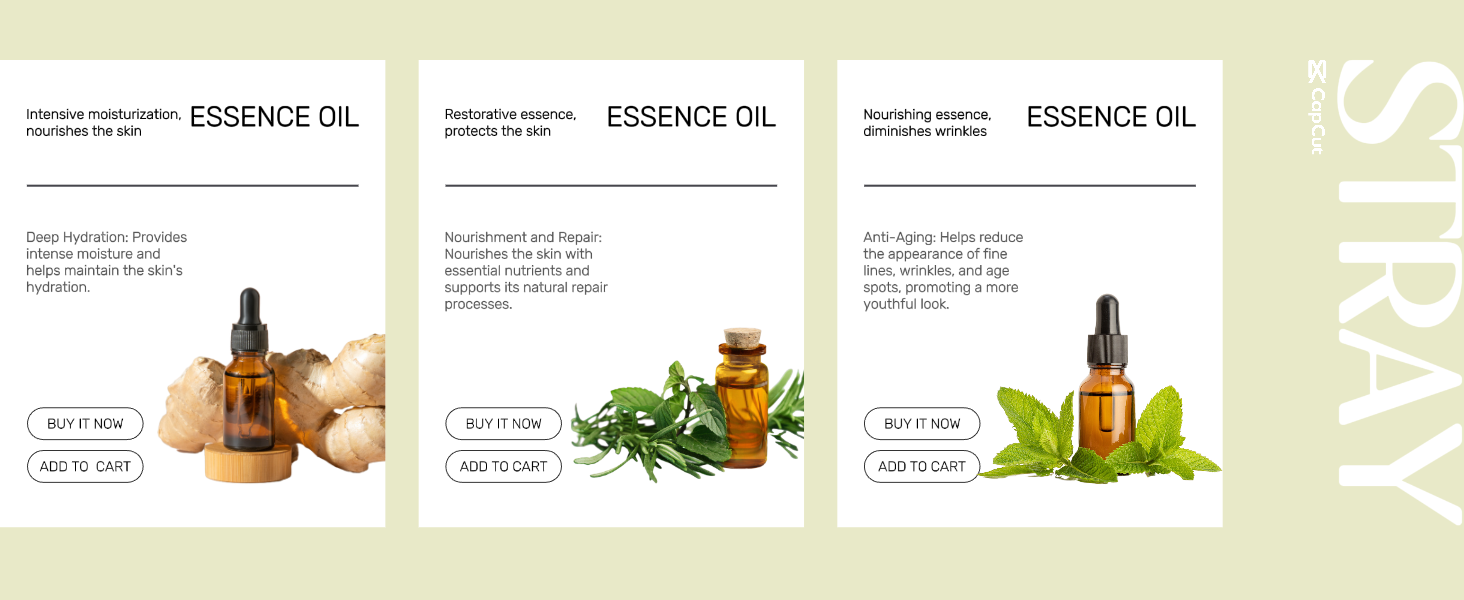 Intensive moisturization, nourishes the skin

ESSENCE OIL

Deep Hydration: Provides intense moisture and helps maintain the skin's hydration.

BUY IT NOW

ADD TO CART

Restorative essence, protects the skin

ESSENCE OIL

Nourishment and Repair: Nourishes the skin with essential nutrients and supports its natural repair processes.

BUY IT NOW

ADD TO CART

Nourishing essence, diminishes wrinkles

ESSENCE OIL

Anti-Aging: Helps reduce the appearance of fine lines, wrinkles, and age spots, promoting a more youthful look.

BUY IT NOW

ADD TO CART

CapCut

STRAY