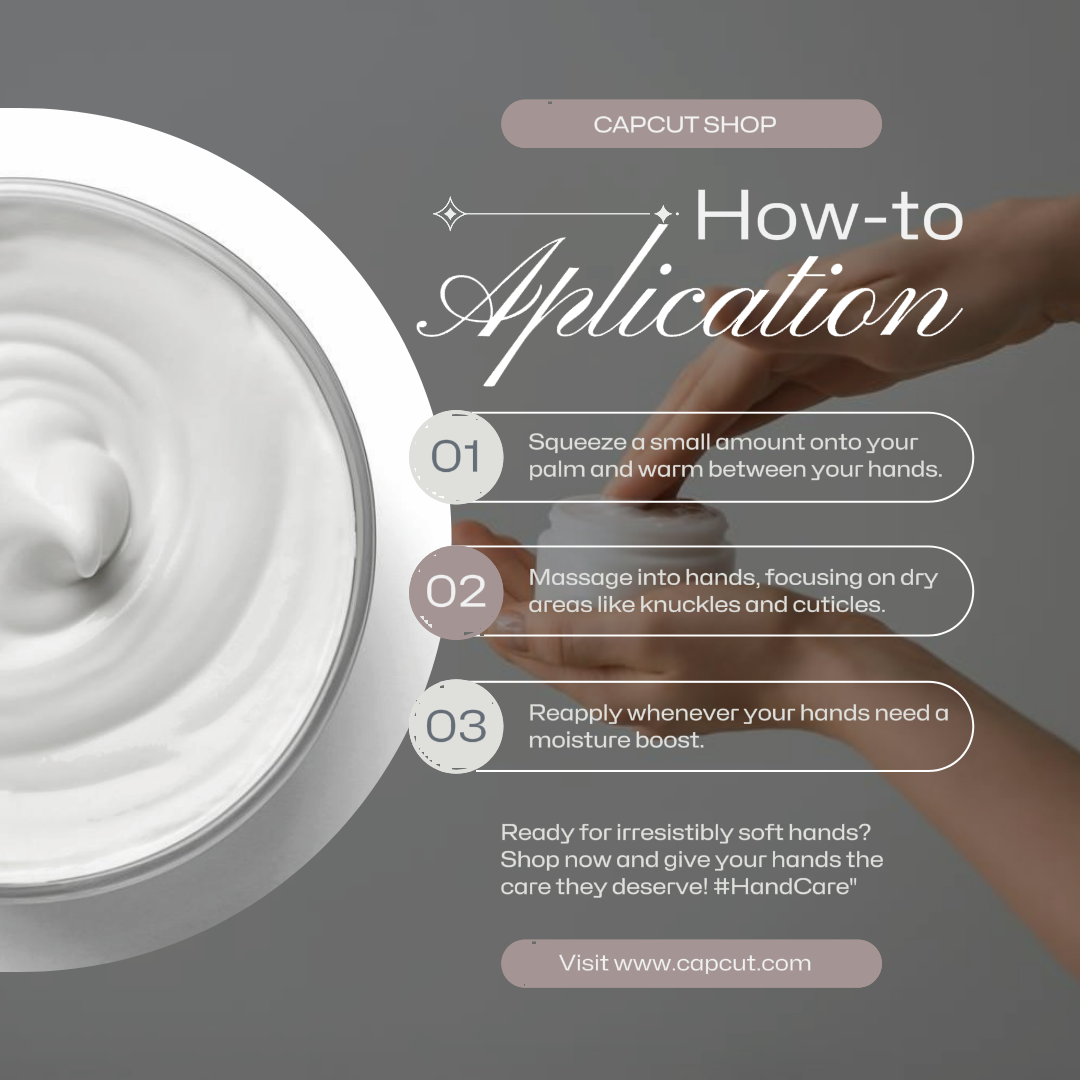 CAPCUT SHOP

How-to
Aplication

01 Squeeze a small amount onto your palm and warm between your hands.

02 Massage into hands, focusing on dry areas like knuckles and cuticles.

03 Reapply whenever your hands need a moisture boost.

Ready for irresistibly soft hands? Shop now and give your hands the care they deserve! #HandCare"

Visit www.capcut.com