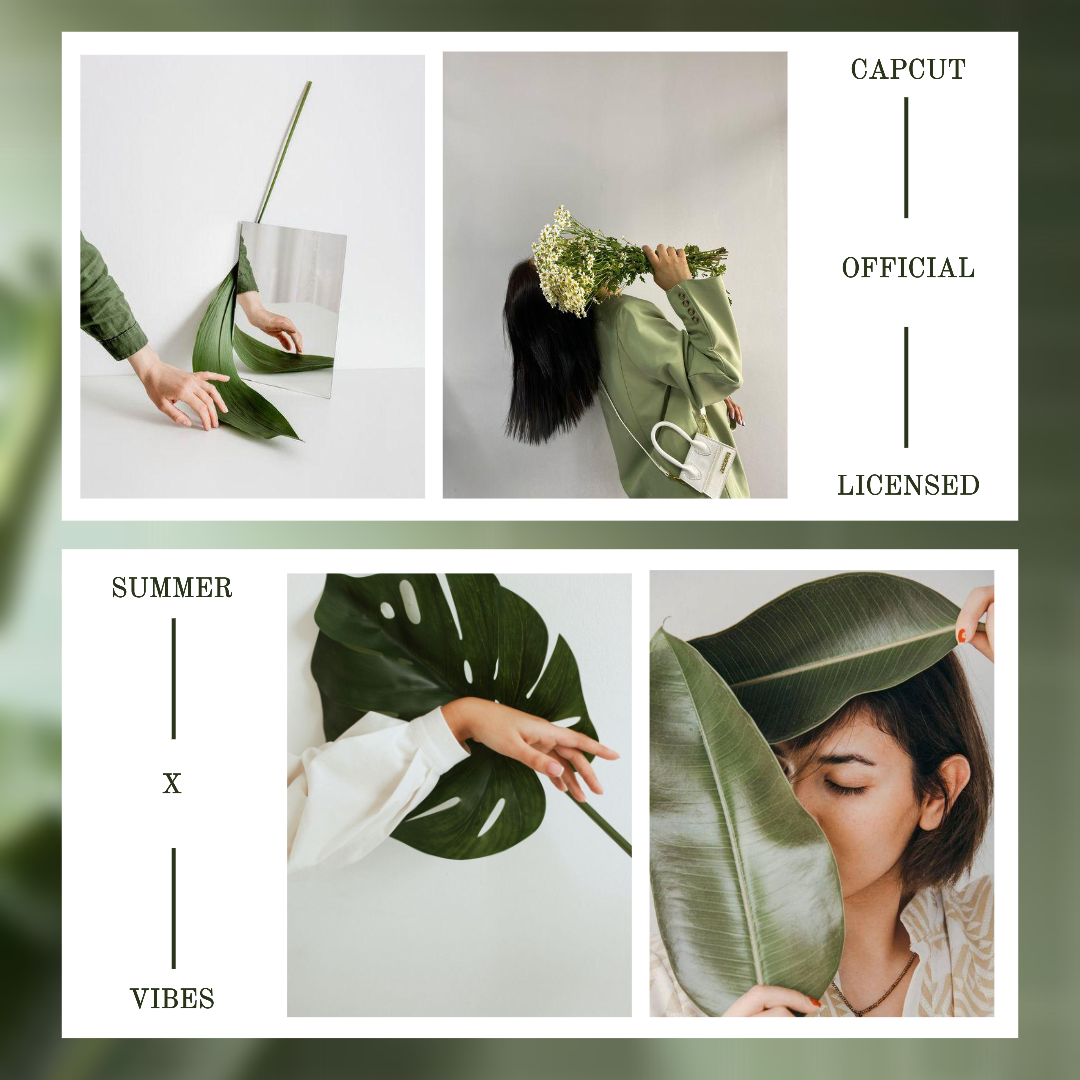 CAPCUT

OFFICIAL

LICENSED

SUMMER

X

VIBES