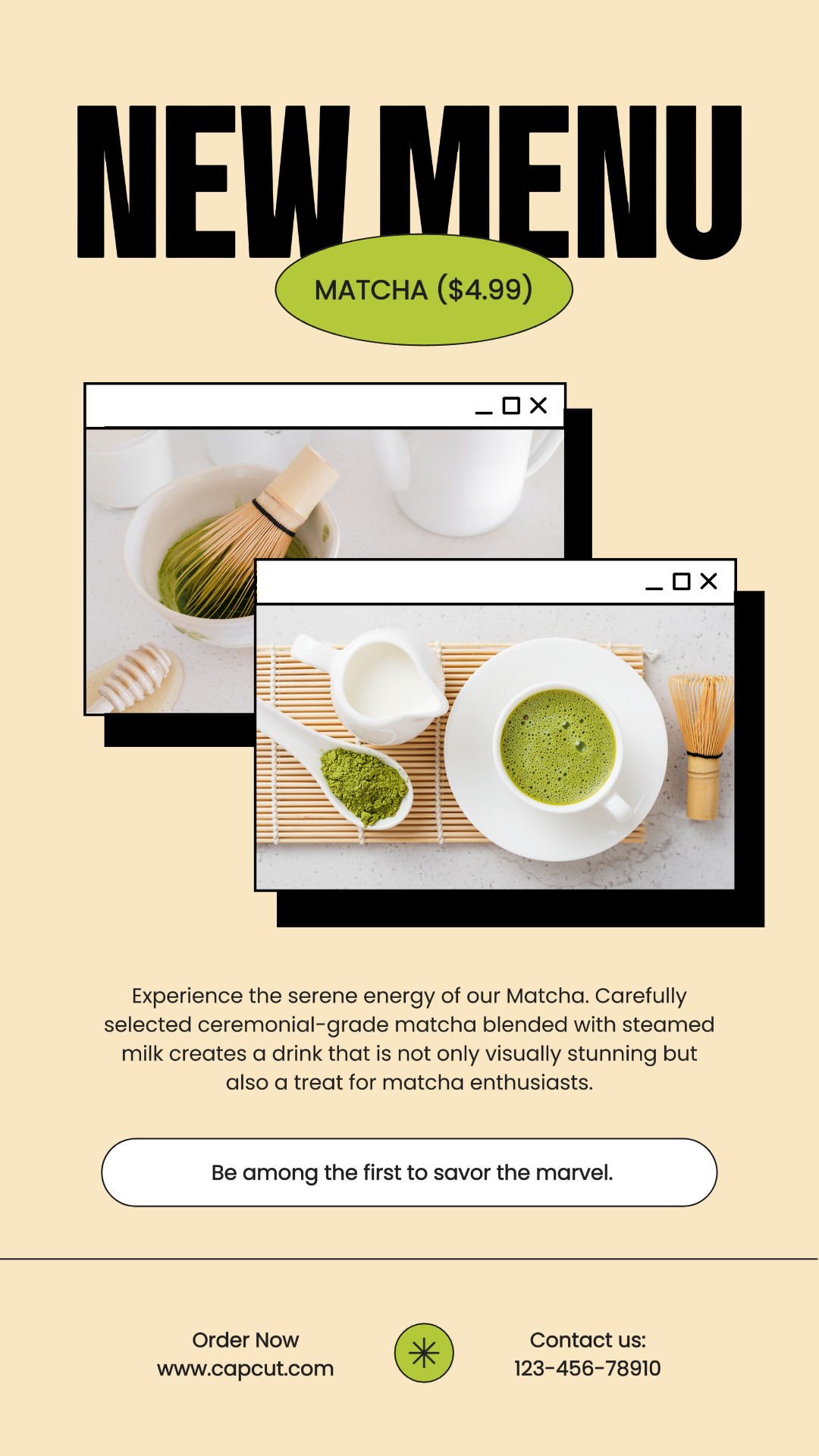 NEW MENU

MATCHA ($4.99)

Experience the serene energy of our Matcha. Carefully selected ceremonial-grade matcha blended with steamed milk creates a drink that is not only visually stunning but also a treat for matcha enthusiasts.

Be among the first to savor the marvel.

Order Now
www.capcut.com

Contact us:
123-456-78910