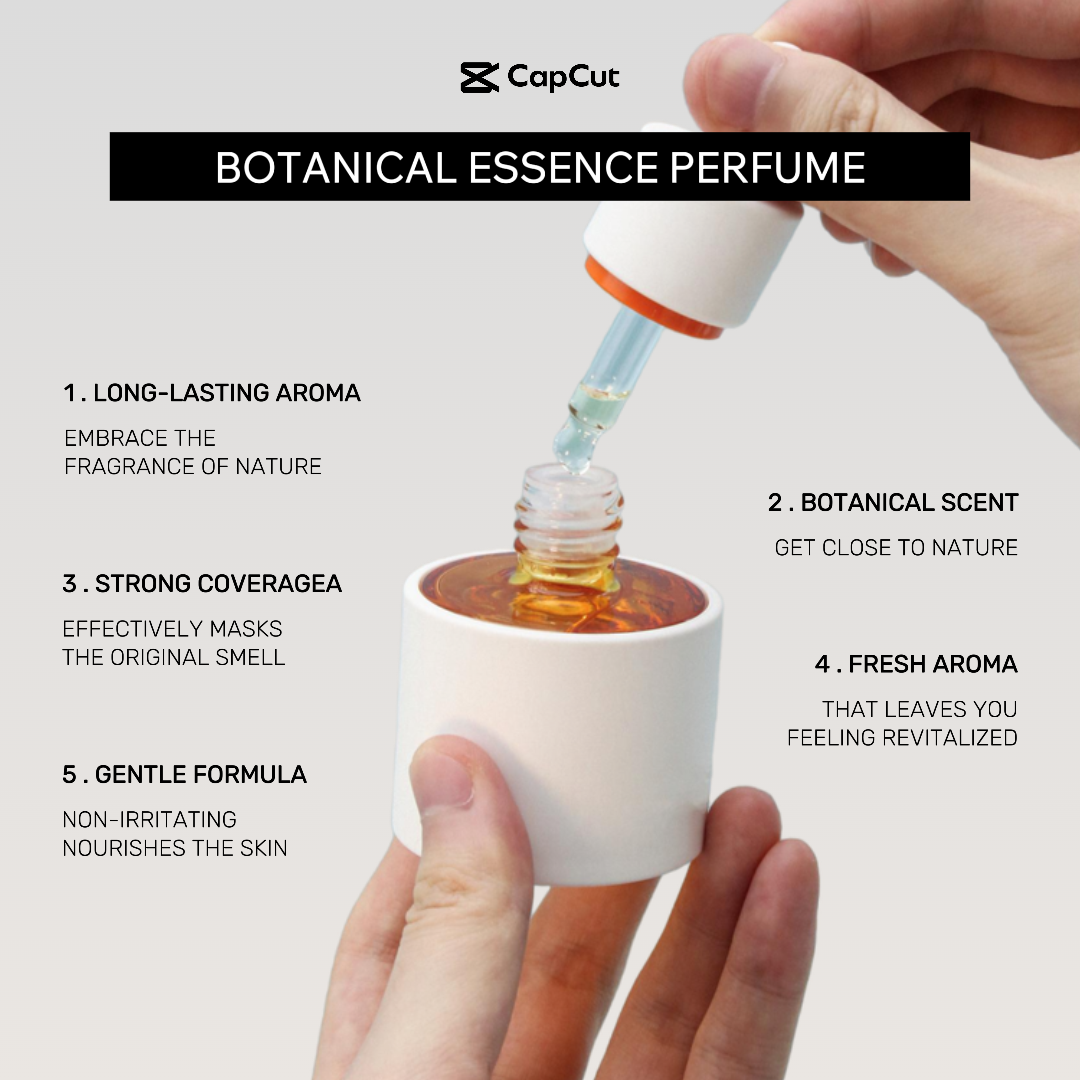 CapCut

BOTANICAL ESSENCE PERFUME

1 . LONG-LASTING AROMA

EMBRACE THE FRAGRANCE OF NATURE

2 . BOTANICAL SCENT

GET CLOSE TO NATURE

3 . STRONG COVERAGEA

EFFECTIVELY MASKS THE ORIGINAL SMELL

4 . FRESH AROMA

THAT LEAVES YOU FEELING REVITALIZED

5 . GENTLE FORMULA

NON-IRRITATING NOURISHES THE SKIN