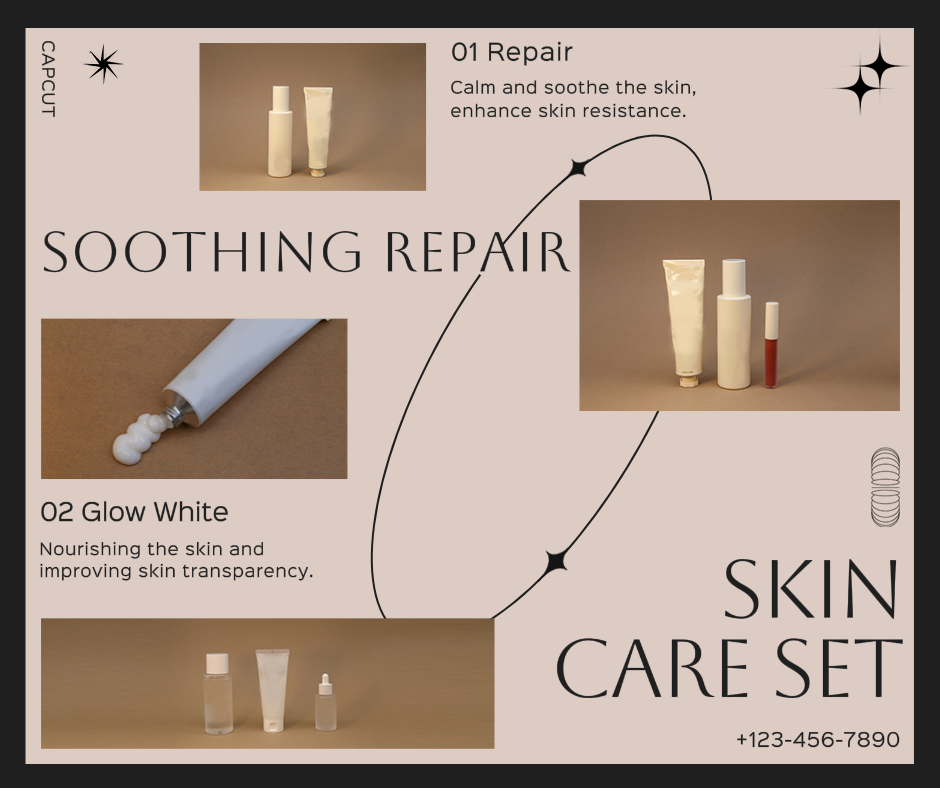 CAPCUT

01 Repair

Calm and soothe the skin, enhance skin resistance.

SOOTHING REPAIR

02 Glow White

Nourishing the skin and improving skin transparency.

SKIN CARE SET

+123-456-7890