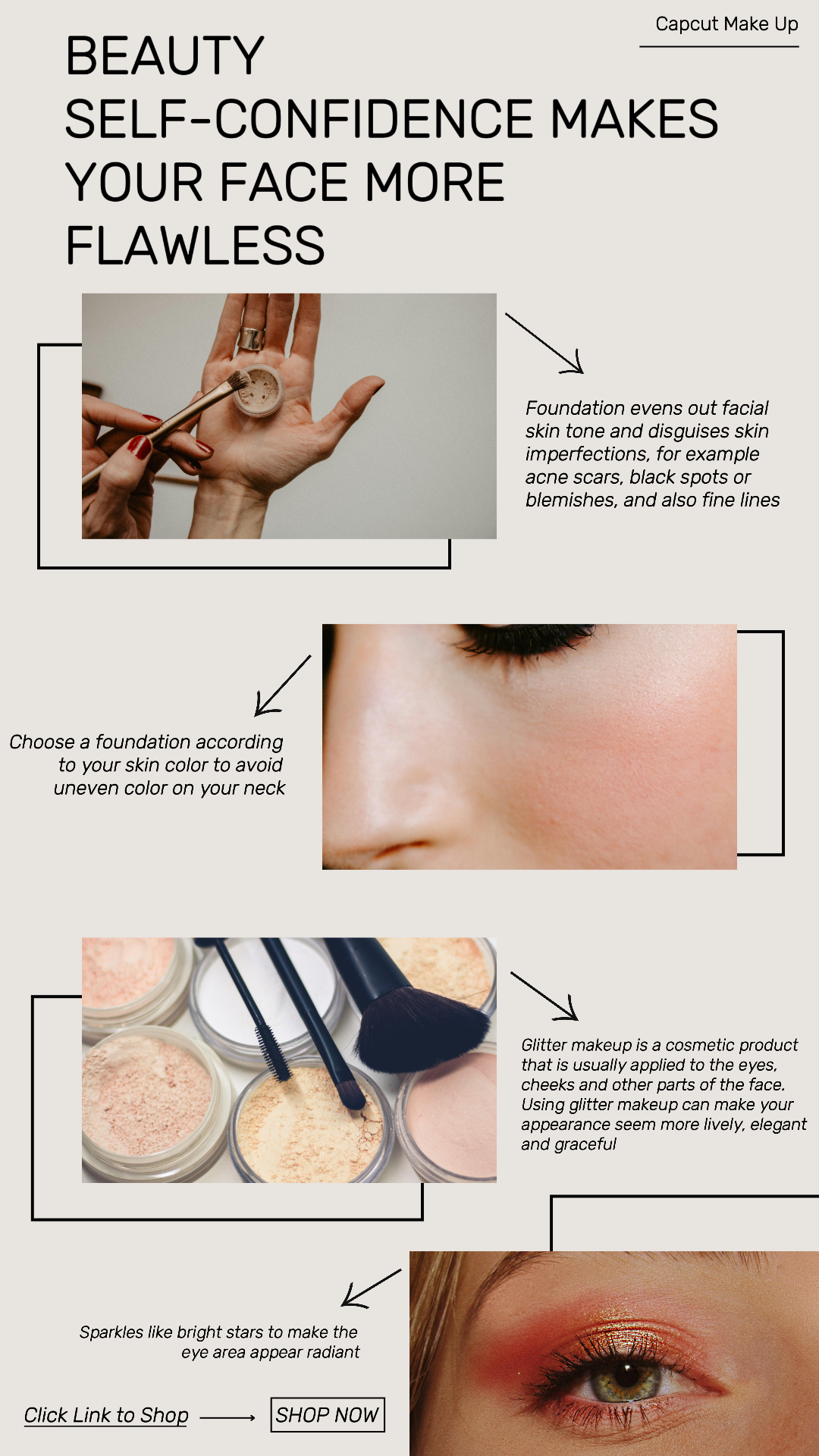 Capcut Make Up

BEAUTY
SELF-CONFIDENCE MAKES YOUR FACE MORE FLAWLESS

Foundation evens out facial skin tone and disguises skin imperfections, for example acne scars, black spots or blemishes, and also fine lines

Choose a foundation according to your skin color to avoid uneven color on your neck

Glitter makeup is a cosmetic product that is usually applied to the eyes, cheeks and other parts of the face. Using glitter makeup can make your appearance seem more lively, elegant and graceful

Sparkles like bright stars to make the eye area appear radiant

Click Link to Shop

SHOP NOW