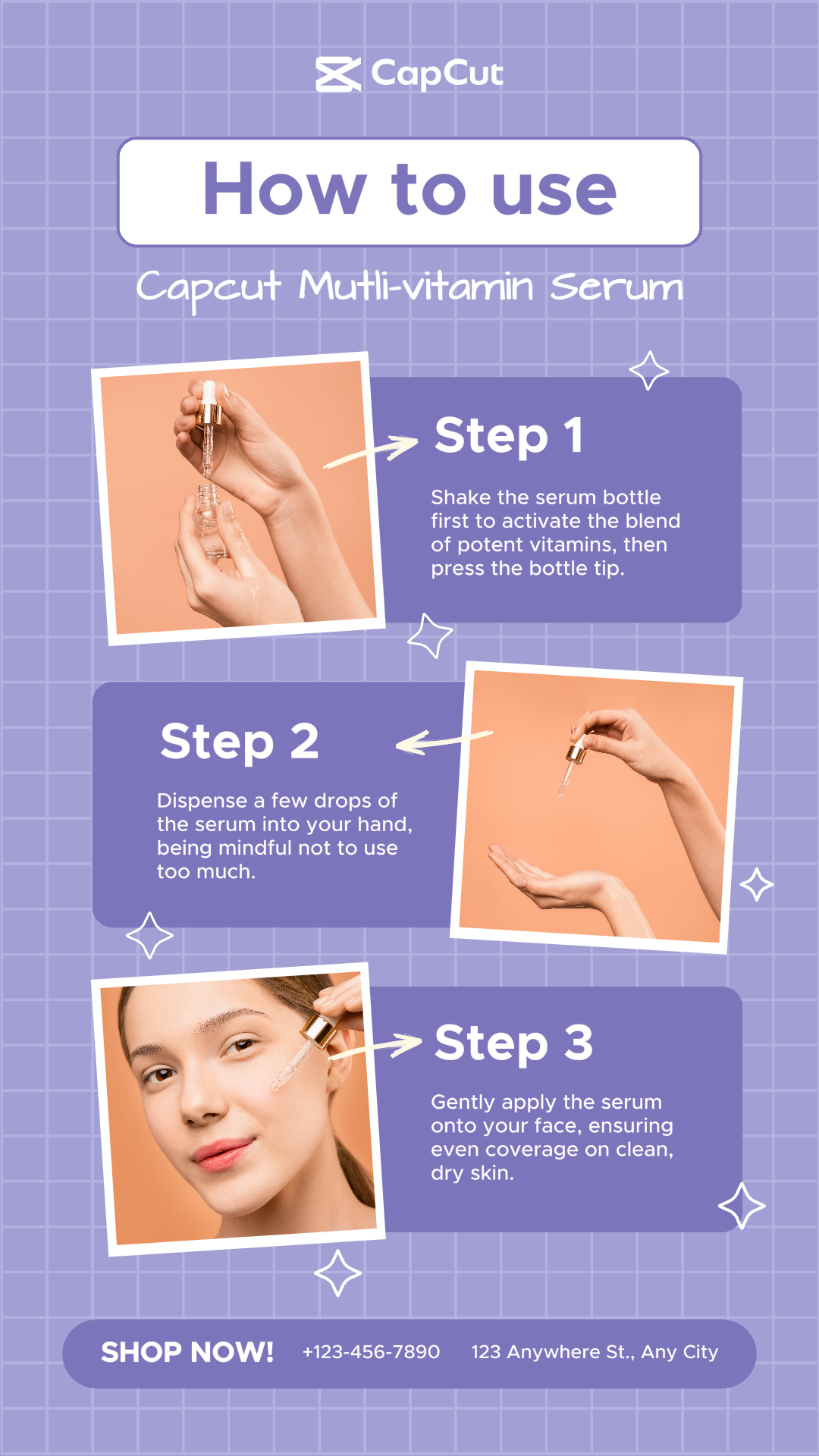 CapCut

How to use

Capcut Mutli-vitamin Serum

Step 1

Shake the serum bottle first to activate the blend of potent vitamins, then press the bottle tip.

Step 2

Dispense a few drops of the serum into your hand, being mindful not to use too much.

Step 3

Gently apply the serum onto your face, ensuring even coverage on clean, dry skin.

SHOP NOW! +123-456-7890 123 Anywhere St., Any City