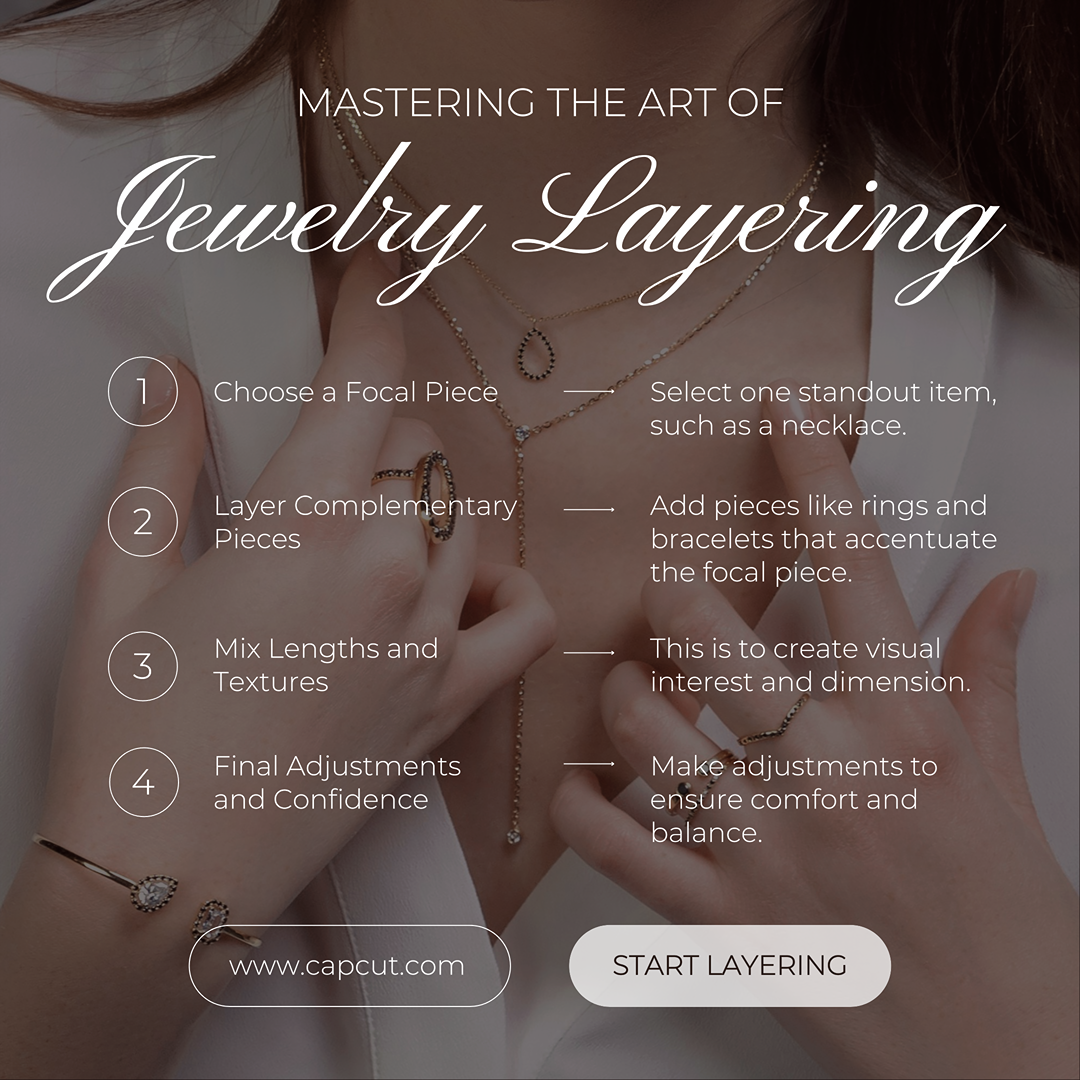 MASTERING THE ART OF
Jewelry Layering

1 Choose a Focal Piece → Select one standout item, such as a necklace.

2 Layer Complementary Pieces → Add pieces like rings and bracelets that accentuate the focal piece.

3 Mix Lengths and Textures → This is to create visual interest and dimension.

4 Final Adjustments and Confidence → Make adjustments to ensure comfort and balance.

www.capcut.com

START LAYERING